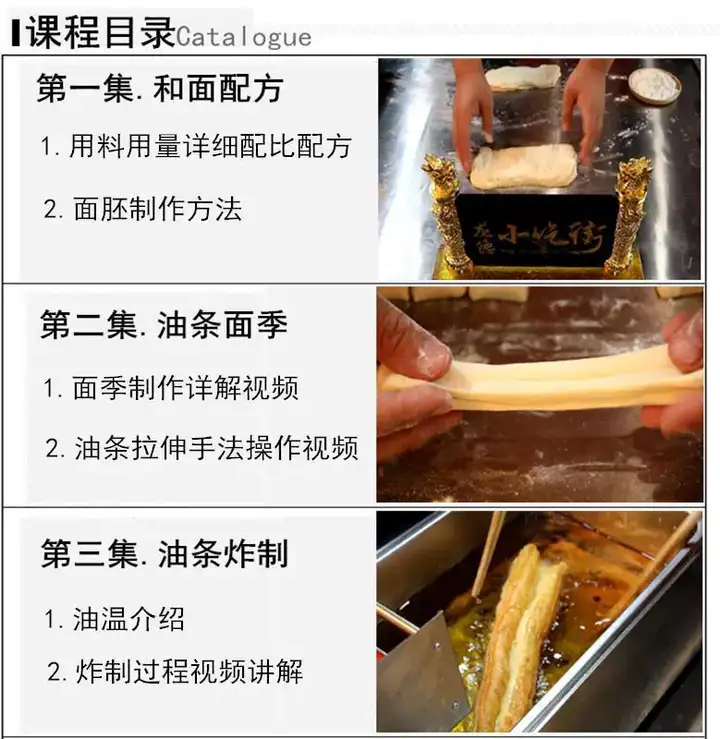 课程目录Catalogue

第一集. 和面配方

1. 用料用量详细配比配方

2. 面胚制作方法

龙德 小吃街

第二集. 油条面季

1. 面季制作详解视频

2. 油条拉伸手法操作视频

第三集. 油条炸制

1. 油温介绍

2. 炸制过程视频讲解